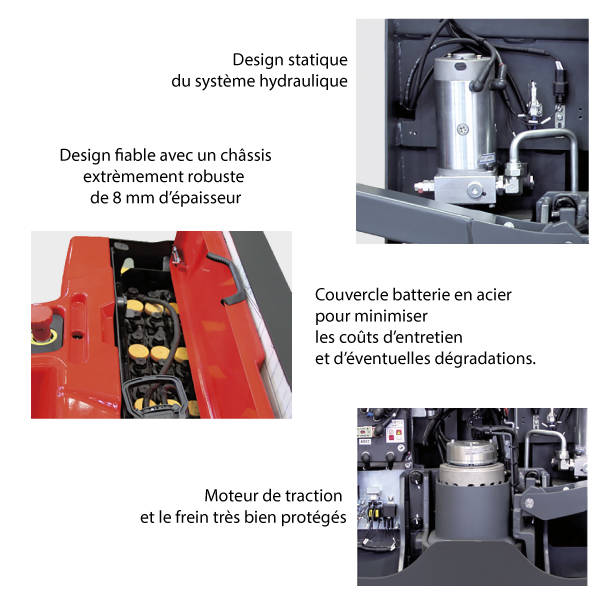 Design statique du système hydraulique

Design fiable avec un châssis extrèmement robuste de 8 mm d'épaisseur

Couvercle batterie en acier pour minimiser les coûts d'entretien et d'éventuelles dégradations.

Moteur de traction et le frein très bien protégés