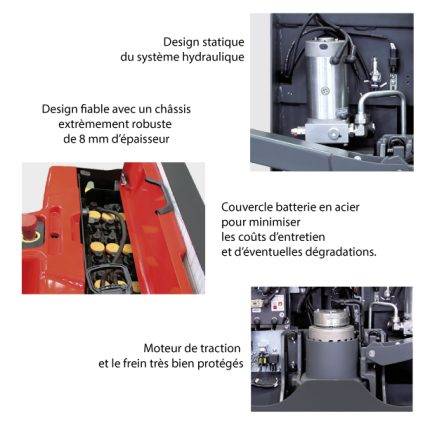 Design statique
du système hydraulique

Design fiable avec un châssis
extrèmement robuste
de 8 mm d'épaisseur

Couvercle batterie en acier
pour minimiser
les coûts d'entretien
et d'éventuelles dégradations.

Moteur de traction
et le frein très bien protégés