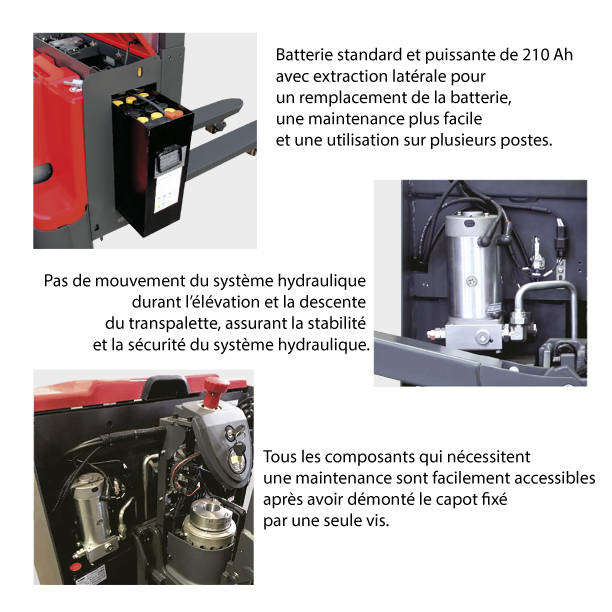 Batterie standard et puissante de 210 Ah avec extraction latérale pour un remplacement de la batterie, une maintenance plus facile et une utilisation sur plusieurs postes.

Pas de mouvement du système hydraulique durant l'élévation et la descente du transpalette, assurant la stabilité et la sécurité du système hydraulique.

Tous les composants qui nécessitent une maintenance sont facilement accessibles après avoir démonté le capot fixé par une seule vis.